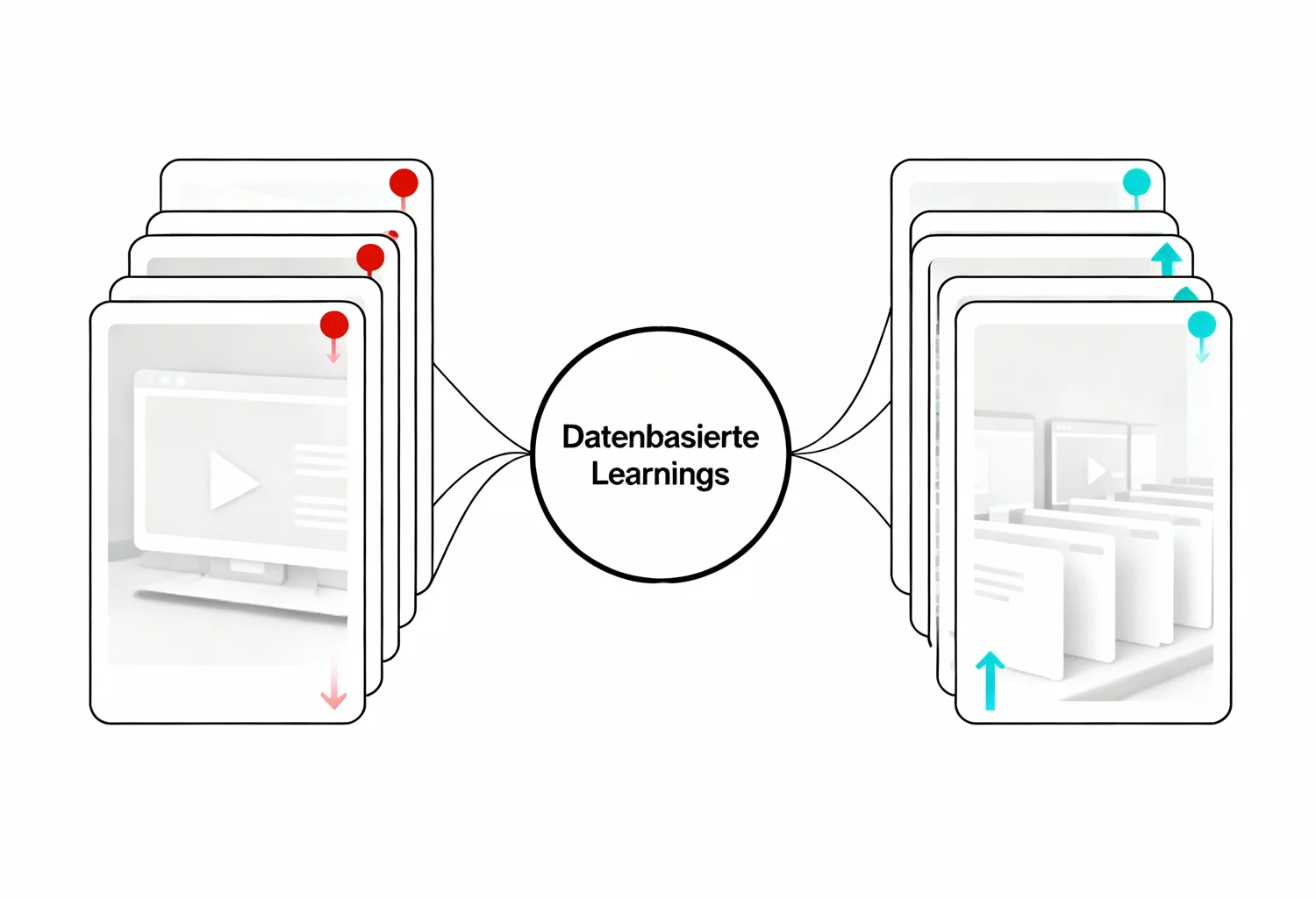 Datenbasierte Learnings